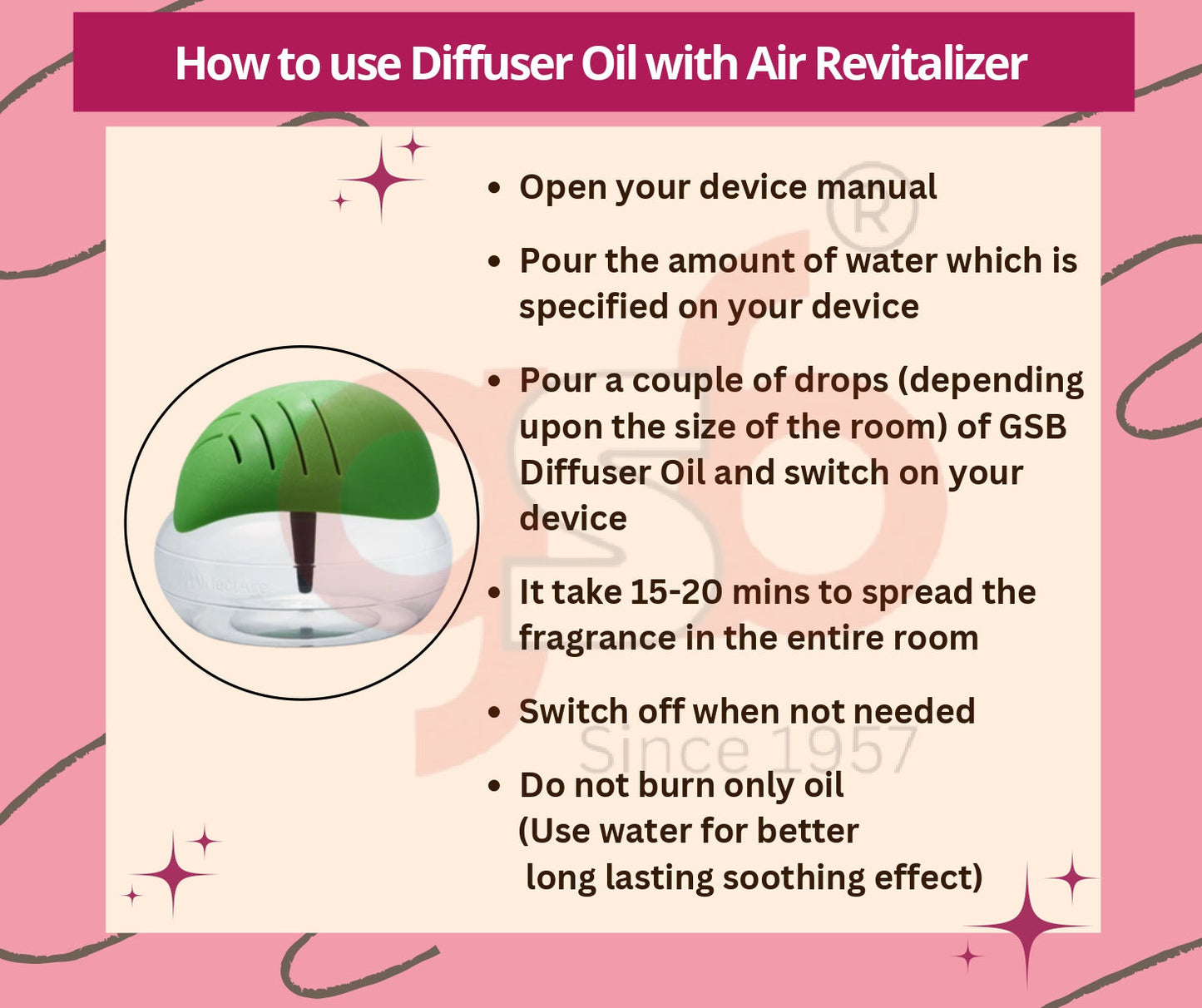 How to use Diffuser Oil with Air Revitalizer

- Open your device manual
- Pour the amount of water which is specified on your device
- Pour a couple of drops (depending upon the size of the room) of GSB Diffuser Oil and switch on your device
- It take 15-20 mins to spread the fragrance in the entire room
- Switch off when not needed
- Do not burn only oil (Use water for better long lasting soothing effect)

gsb ®
Since 1957