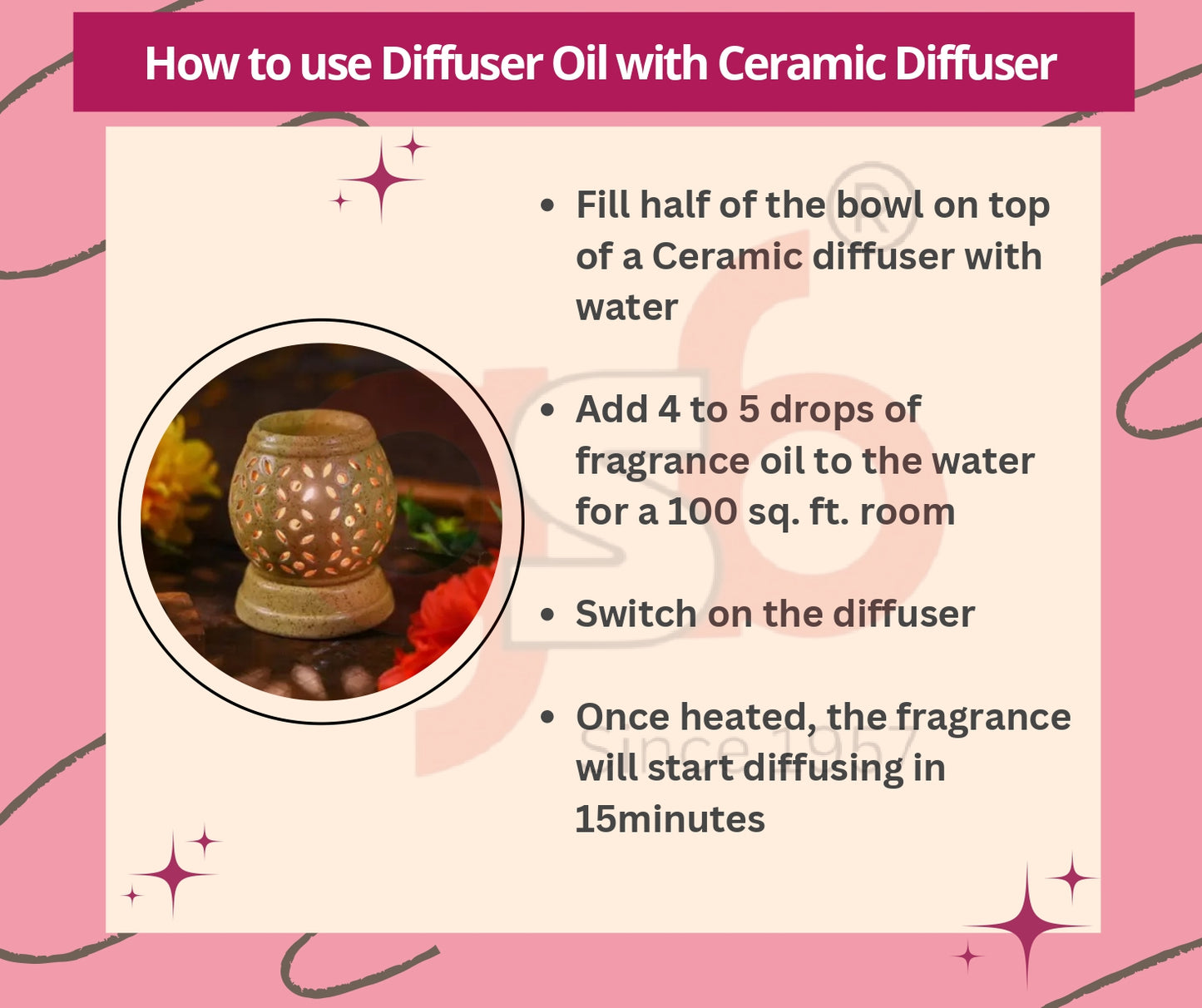 How to use Diffuser Oil with Ceramic Diffuser

- Fill half of the bowl on top of a Ceramic diffuser with water

- Add 4 to 5 drops of fragrance oil to the water for a 100 sq. ft. room

- Switch on the diffuser

- Once heated, the fragrance will start diffusing in 15minutes

Since 1967